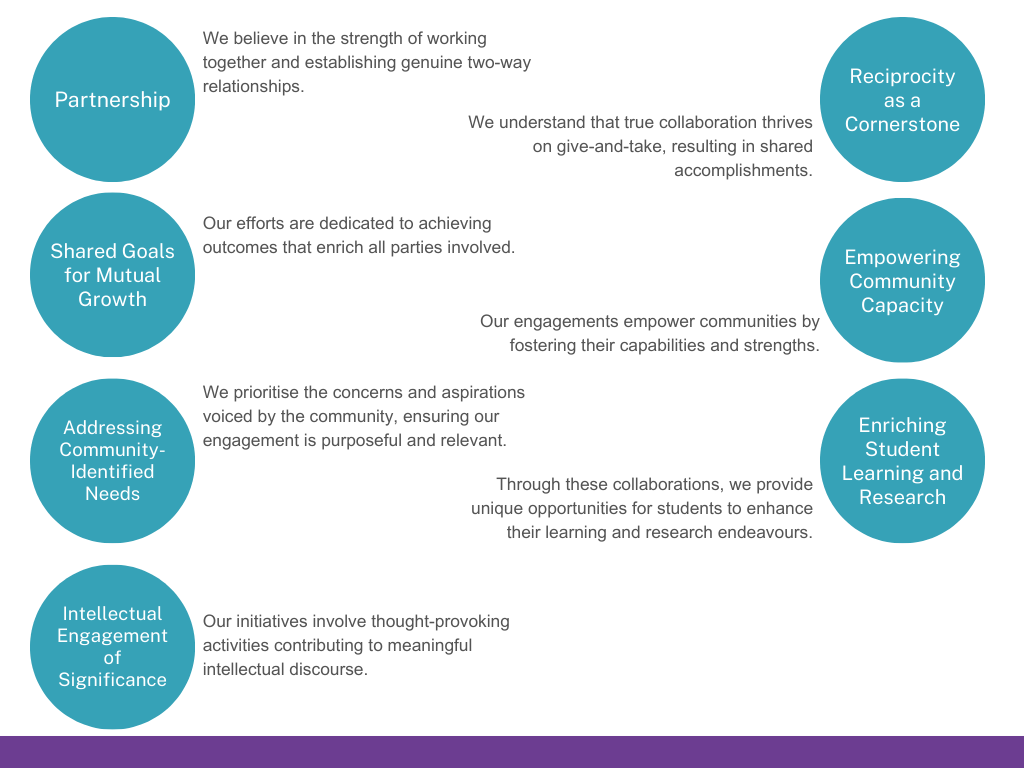 Partnership

We believe in the strength of working together and establishing genuine two-way relationships.

Reciprocity as a Cornerstone

We understand that true collaboration thrives on give-and-take, resulting in shared accomplishments.

Shared Goals for Mutual Growth

Our efforts are dedicated to achieving outcomes that enrich all parties involved.

Empowering Community Capacity

Our engagements empower communities by fostering their capabilities and strengths.

Addressing Community-Identified Needs

We prioritise the concerns and aspirations voiced by the community, ensuring our engagement is purposeful and relevant.

Enriching Student Learning and Research

Through these collaborations, we provide unique opportunities for students to enhance their learning and research endeavours.

Intellectual Engagement of Significance

Our initiatives involve thought-provoking activities contributing to meaningful intellectual discourse.